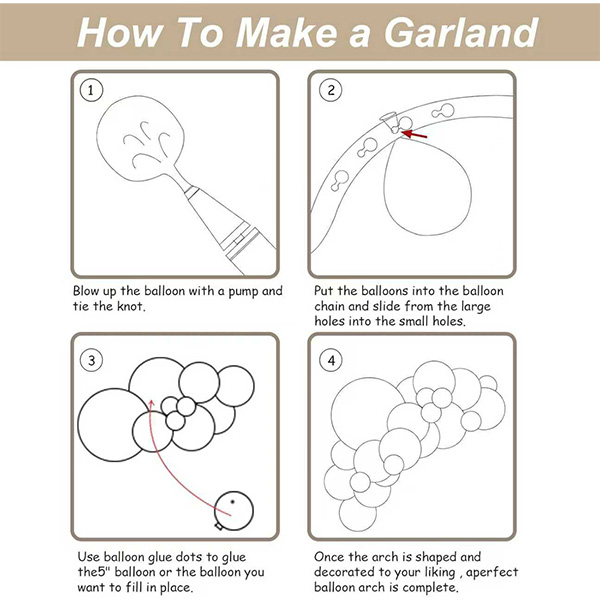 How To Make a Garland

1

Blow up the balloon with a pump and tie the knot.

2

Put the balloons into the balloon chain and slide from the large holes into the small holes.

3

Use balloon glue dots to glue the5" balloon or the balloon you want to fill in place.

4

Once the arch is shaped and decorated to your liking , aperfect balloon arch is complete.